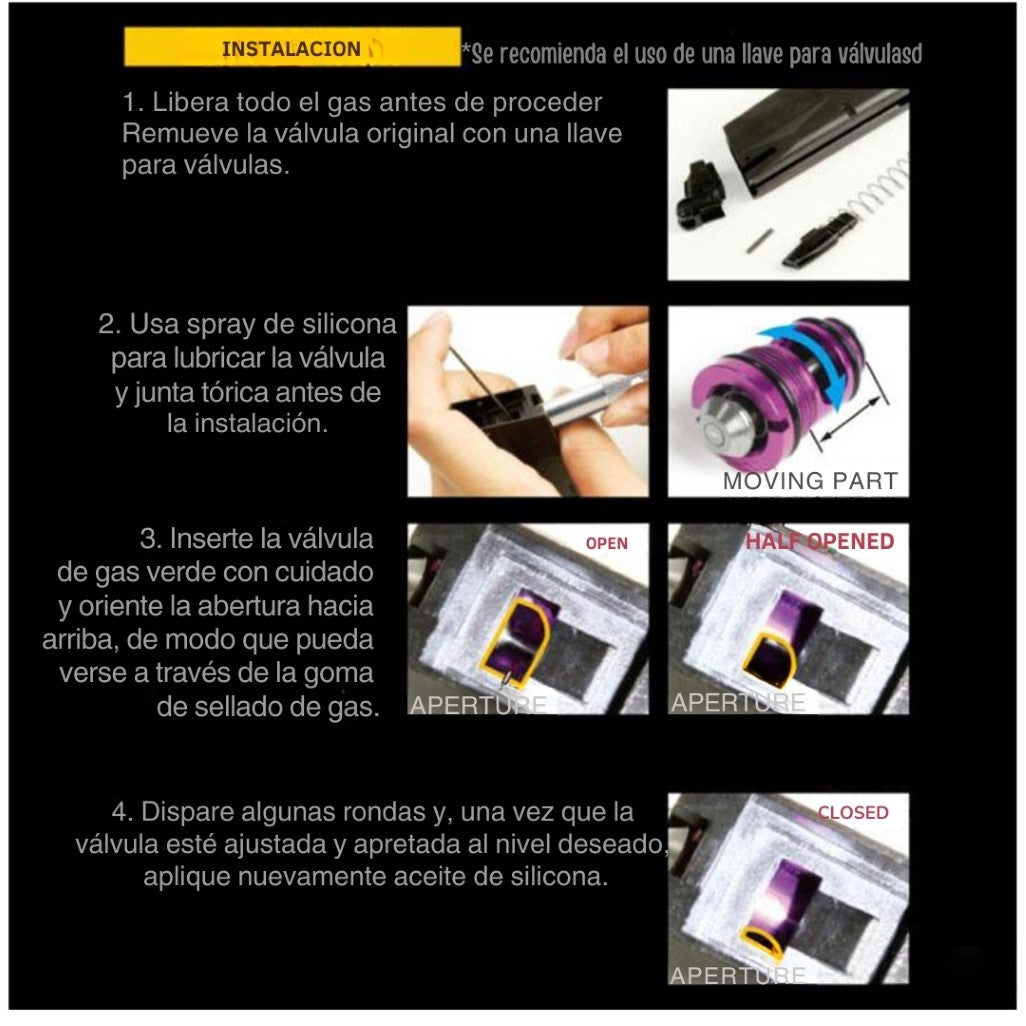 INSTALACION

*Se recomienda el uso de una llave para válvulasd

1. Libera todo el gas antes de proceder Remueve la válvula original con una llave para válvulas.

2. Usa spray de silicona para lubricar la válvula y junta tórica antes de la instalación.

MOVING PART

3. Inserte la válvula de gas verde con cuidado y oriente la abertura hacia arriba, de modo que pueda verse a través de la goma de sellado de gas.

OPEN

APERTURE

HALF OPENED

APERTURE

4. Dispare algunas rondas y, una vez que la válvula esté ajustada y apretada al nivel deseado, aplique nuevamente aceite de silicona.

CLOSED

APERTURE