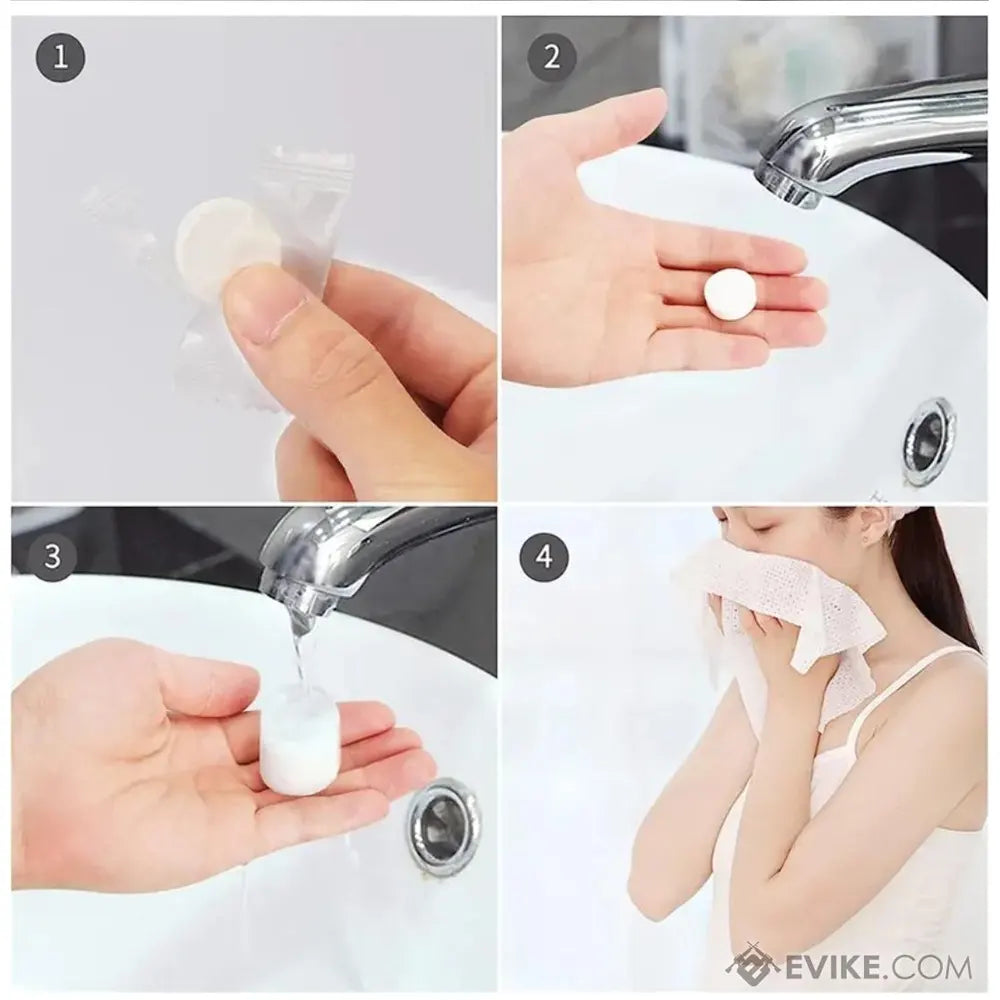 1

2

3

4

EVIKE.COM