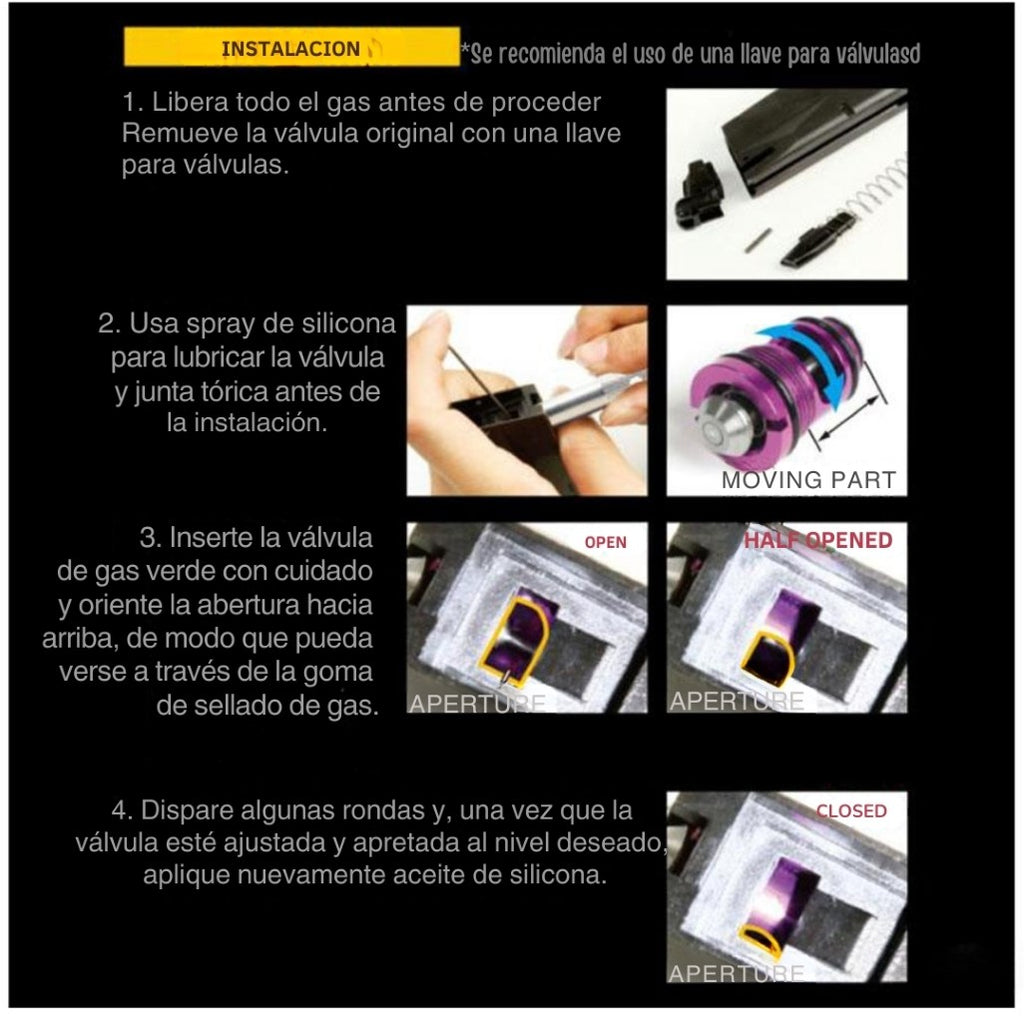 INSTALACION

*Se recomienda el uso de una llave para válvulasd

1. Libera todo el gas antes de proceder Remueve la válvula original con una llave para válvulas.

2. Usa spray de silicona para lubricar la válvula y junta tórica antes de la instalación.

MOVING PART

3. Inserte la válvula de gas verde con cuidado y oriente la abertura hacia arriba, de modo que pueda verse a través de la goma de sellado de gas.

OPEN

APERTURE

HALF OPENED

APERTURE

4. Dispare algunas rondas y, una vez que la válvula esté ajustada y apretada al nivel deseado, aplique nuevamente aceite de silicona.

CLOSED

APERTURE